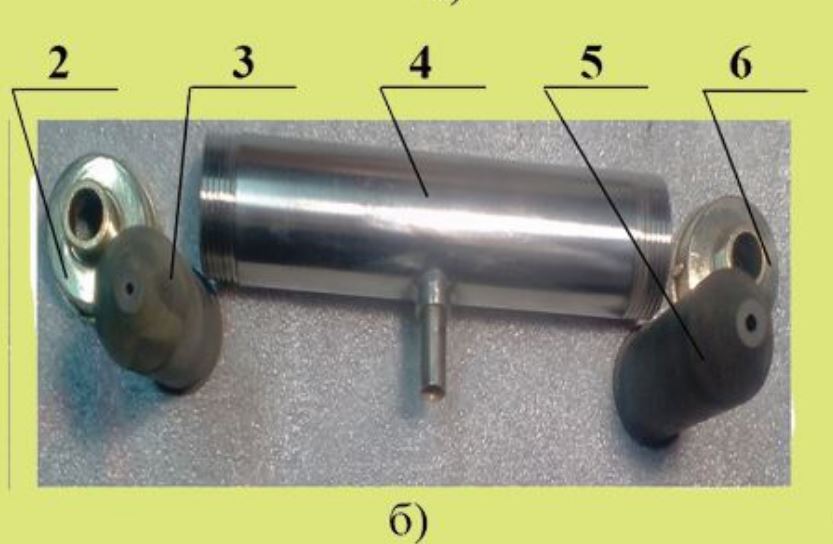 2 3 4 5 6

б)