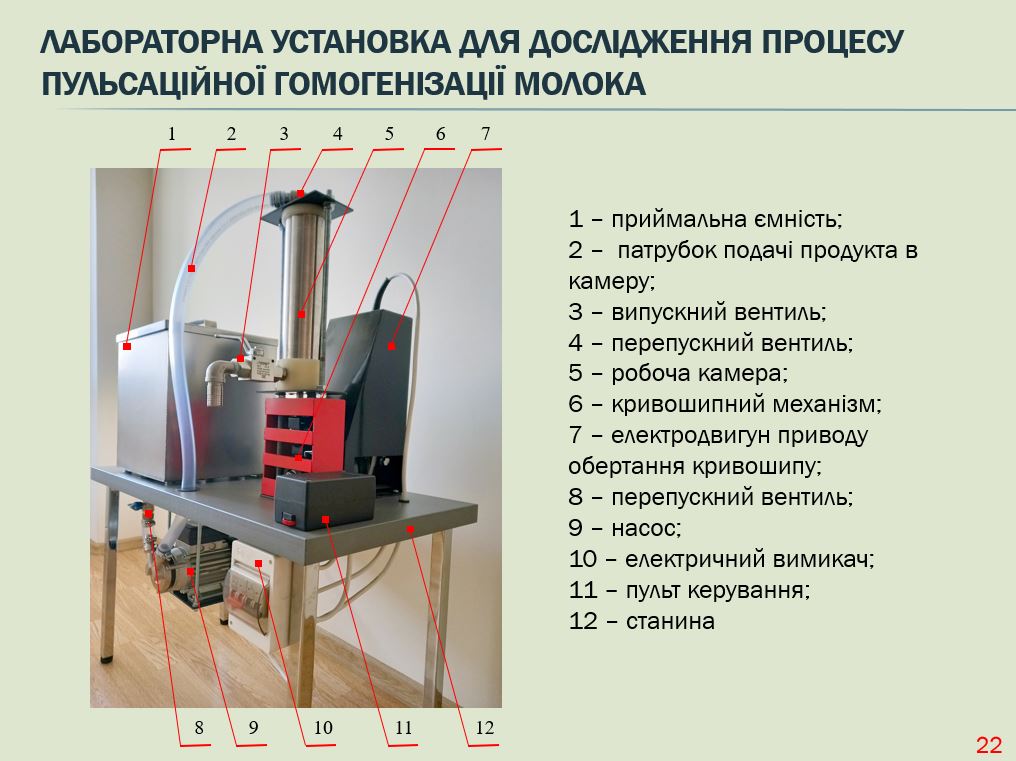 ЛАБОРАТОРНА УСТАНОВКА ДЛЯ ДОСЛІДЖЕННЯ ПРОЦЕСУ ПУЛЬСАЦІЙНОЇ ГОМОГЕНІЗАЦІЇ МОЛОКА

1 2 3 4 5 6 7

8 9 10 11 12

1 – приймальна ємність;
2 – патрубок подачі продукта в камеру;
3 – випускний вентиль;
4 – перепускний вентиль;
5 – робоча камера;
6 – кривошипний механізм;
7 – електродвигун приводу обертання кривошипу;
8 – перепускний вентиль;
9 – насос;
10 – електричний вимикач;
11 – пульт керування;
12 – станина

22