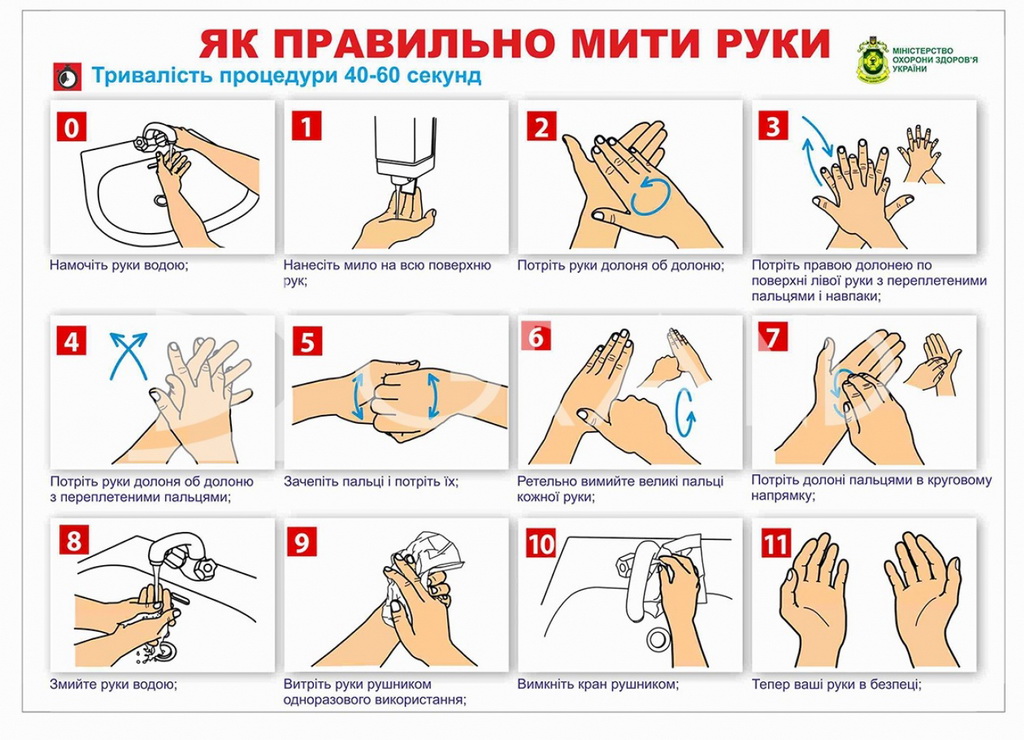 ЯК ПРАВИЛЬНО МИТИ РУКИ

МІНІСТЕРСТВО ОХОРОНИ ЗДОРОВ'Я УКРАЇНИ

Тривалість процедури 40-60 секунд

0
Намочіть руки водою;

1
Нанесіть мило на всю поверхню рук;

2
Потріть руки долоня об долоню;

3
Потріть правою долонею по поверхні лівої руки з переплетеними пальцями і навпаки;

4
Потріть руки долоня об долоню з переплетеними пальцями;

5
Зачепіть пальці і потріть їх;

6
Ретельно вимийте великі пальці кожної руки;

7
Потріть долоні пальцями в круговому напрямку;

8
Змийте руки водою;

9
Витріть руки рушником одноразового використання;

10
Вимкніть кран рушником;

11
Тепер ваші руки в безпеці;